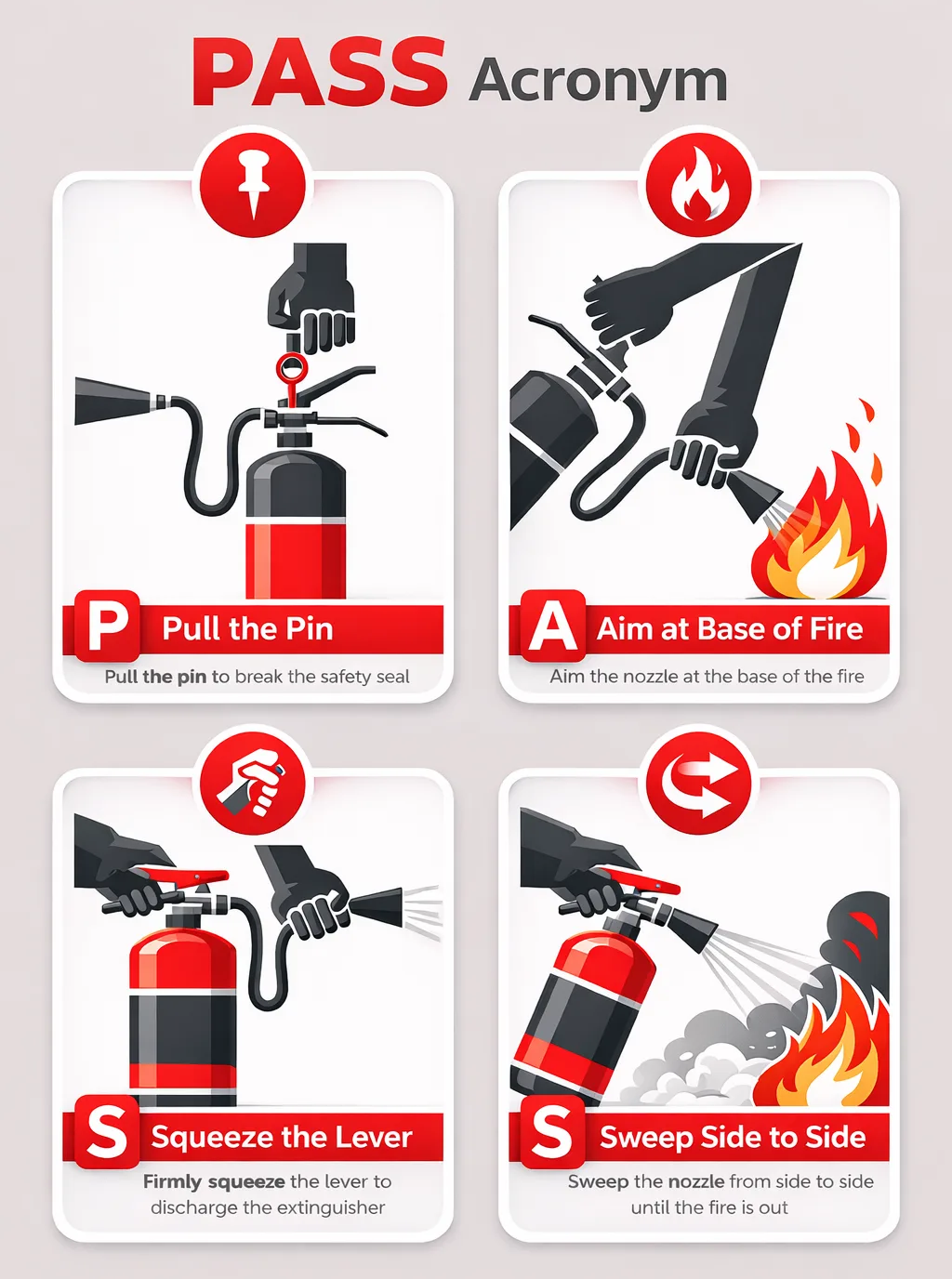 PASS Acronym

P Pull the Pin

Pull the pin to break the safety seal

A Aim at Base of Fire

Aim the nozzle at the base of the fire

S Squeeze the Lever

Firmly squeeze the lever to discharge the extinguisher

S Sweep Side to Side

Sweep the nozzle from side to side until the fire is out