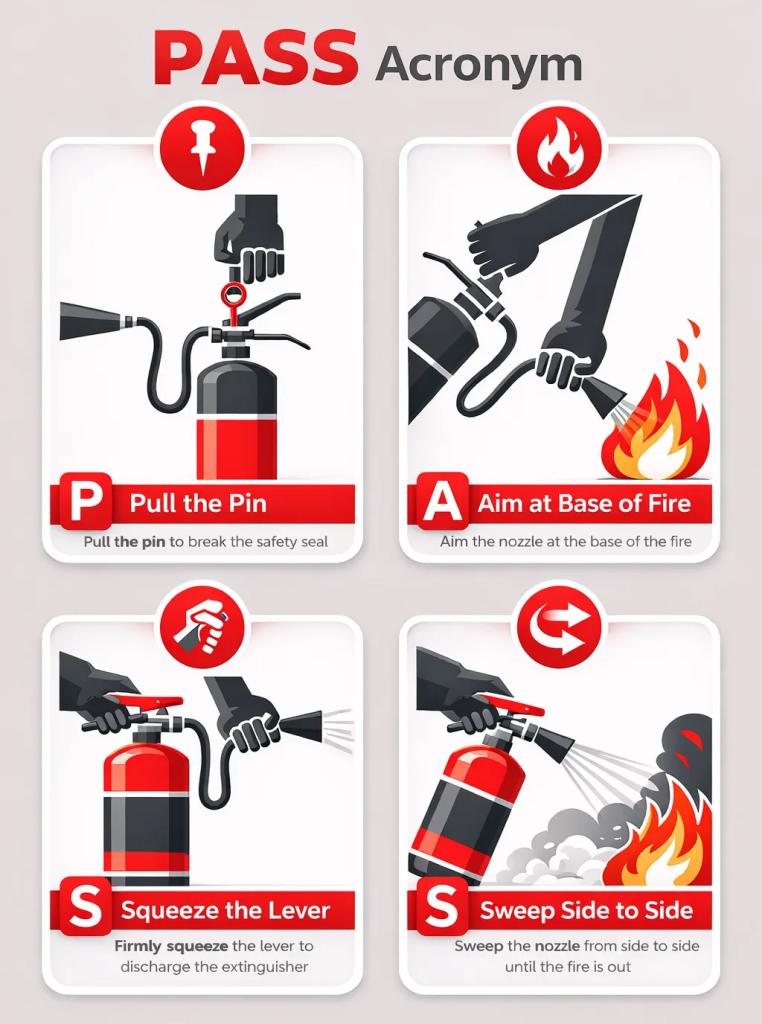 PASS Acronym

P Pull the Pin

Pull the pin to break the safety seal

A Aim at Base of Fire

Aim the nozzle at the base of the fire

S Squeeze the Lever

Firmly squeeze the lever to discharge the extinguisher

S Sweep Side to Side

Sweep the nozzle from side to side until the fire is out